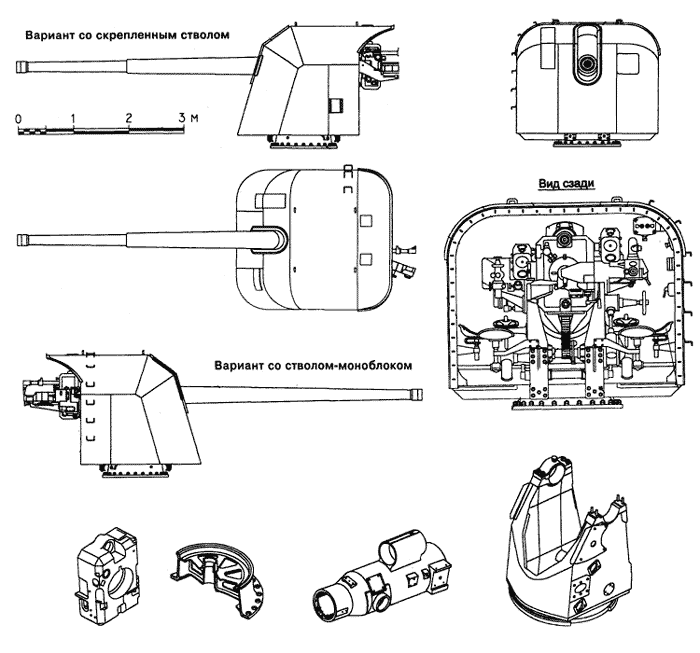 Вариант со скрепленным стволом

0 1 2 3 м

Вид сзади

Вариант со стволом-моноблоком